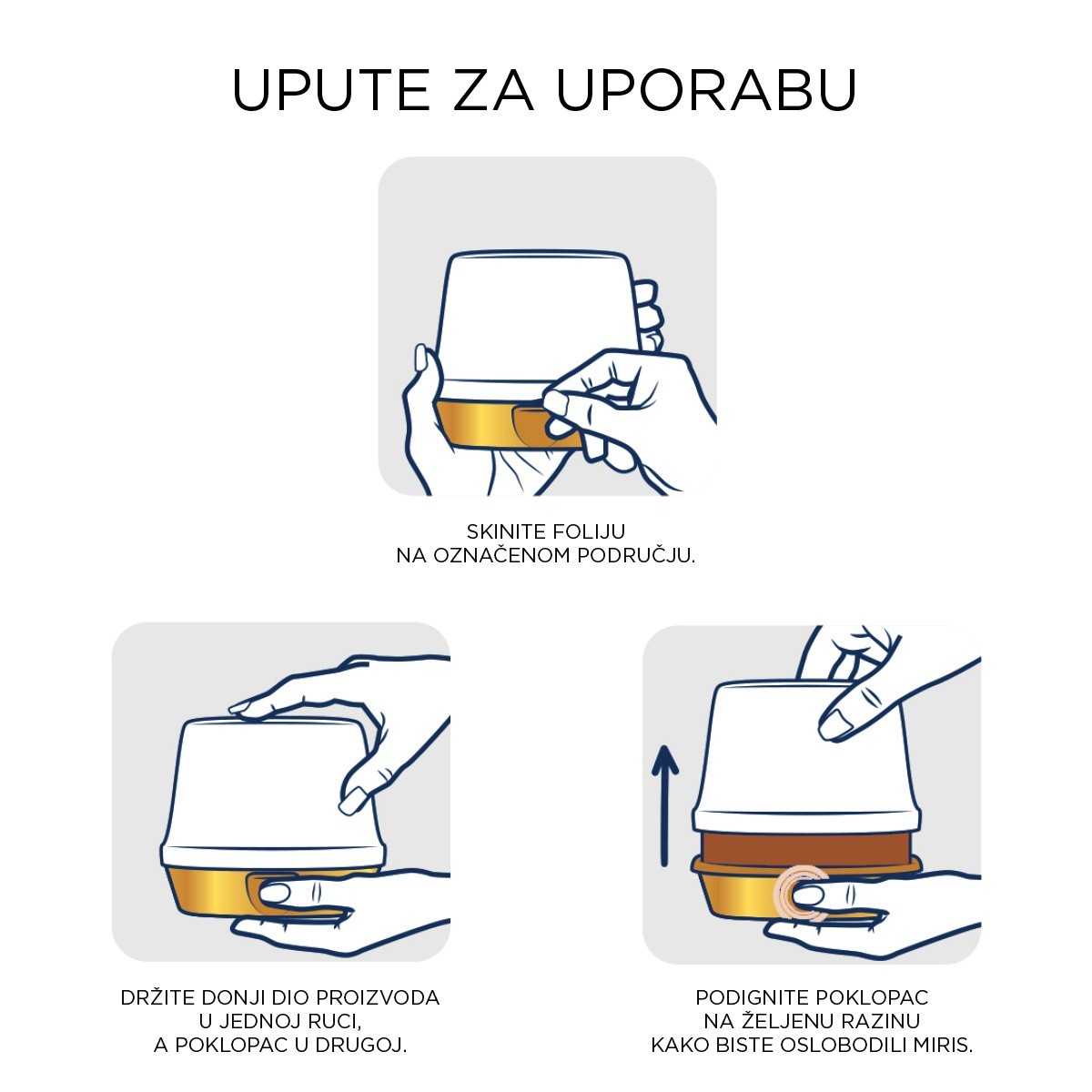 UPUTE ZA UPORABU

SKINITE FOLIJU
NA OZNAČENOM PODRUČJU.

DRŽITE DONJI DIO PROIZVODA
U JEDNOJ RUCI,
A POKLOPAC U DRUGOJ.

PODIGNITE POKLOPAC
NA ŽELJENU RAZINU
KAKO BISTE OSLOBODILI MIRIS.